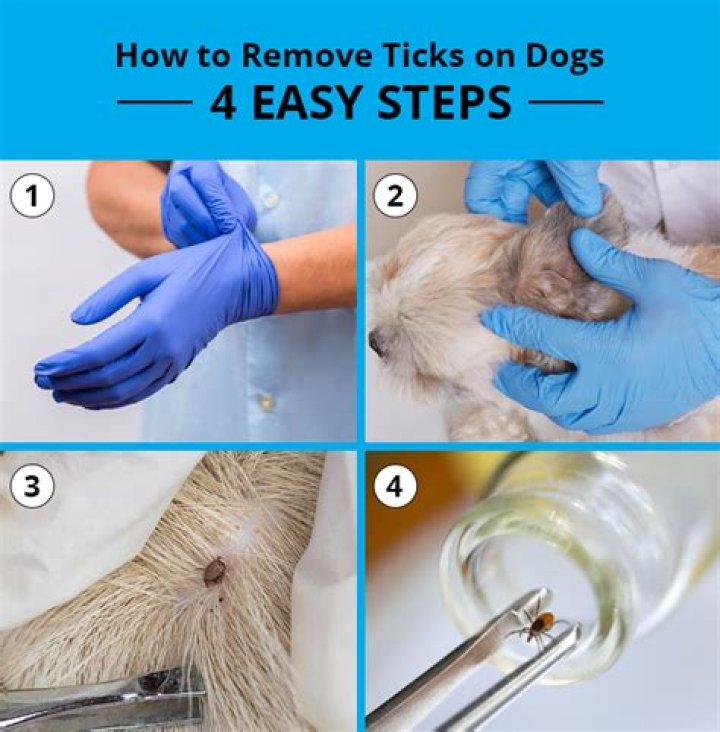 How to Remove Ticks on Dogs
4 EASY STEPS

1

2

3

4